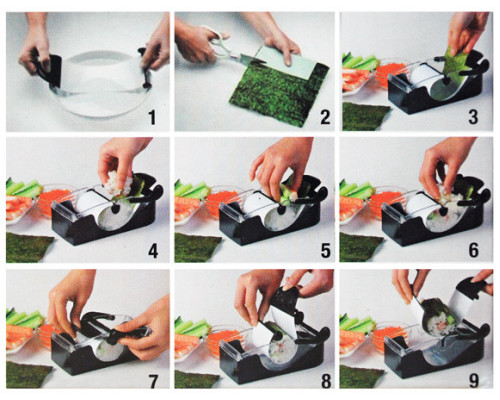 1
2
3
4
5
6
7
8
9