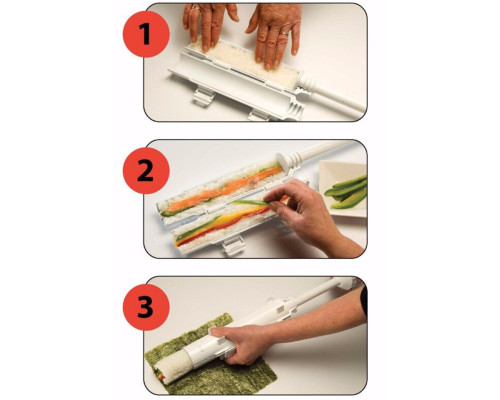 1

2

3