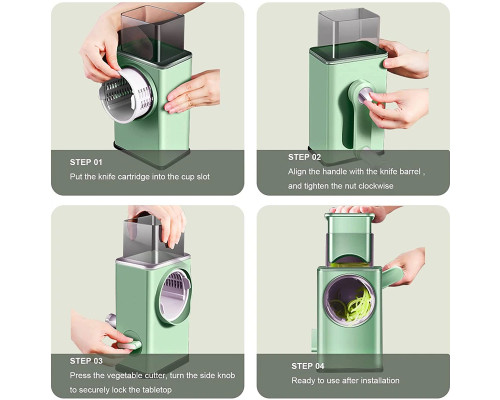 STEP 01
Put the knife cartridge into the cup slot

STEP 02
Align the handle with the knife barrel , and tighten the nut clockwise

STEP 03
Press the vegetable cutter, turn the side knob to securely lock the tabletop

STEP 04
Ready to use after installation